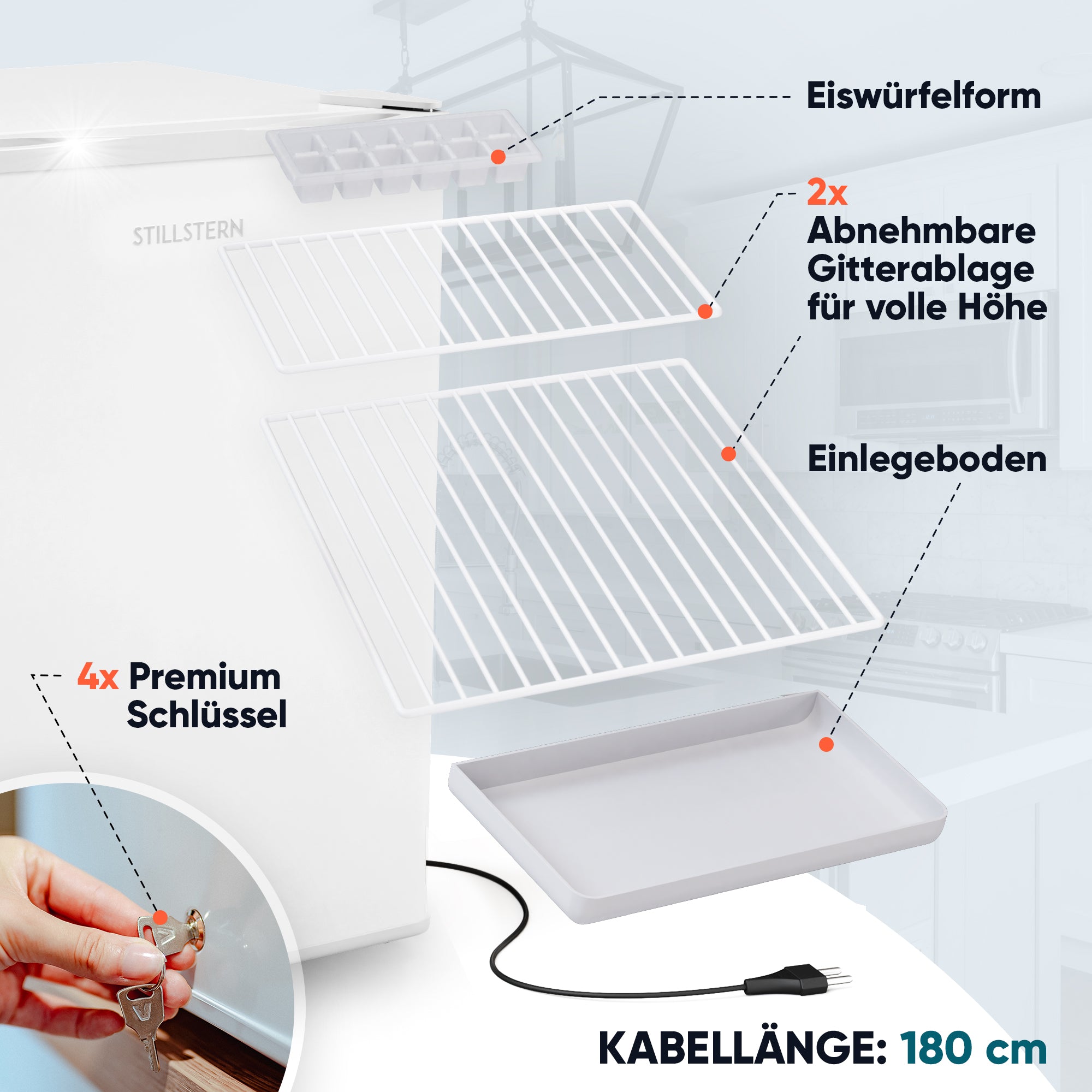 Eiswürfelform

STILLSTERN

2x Abnehmbare Gitterablage für volle Höhe

Einlegeboden

4x Premium Schlüssel

KABELLÄNGE: 180 cm